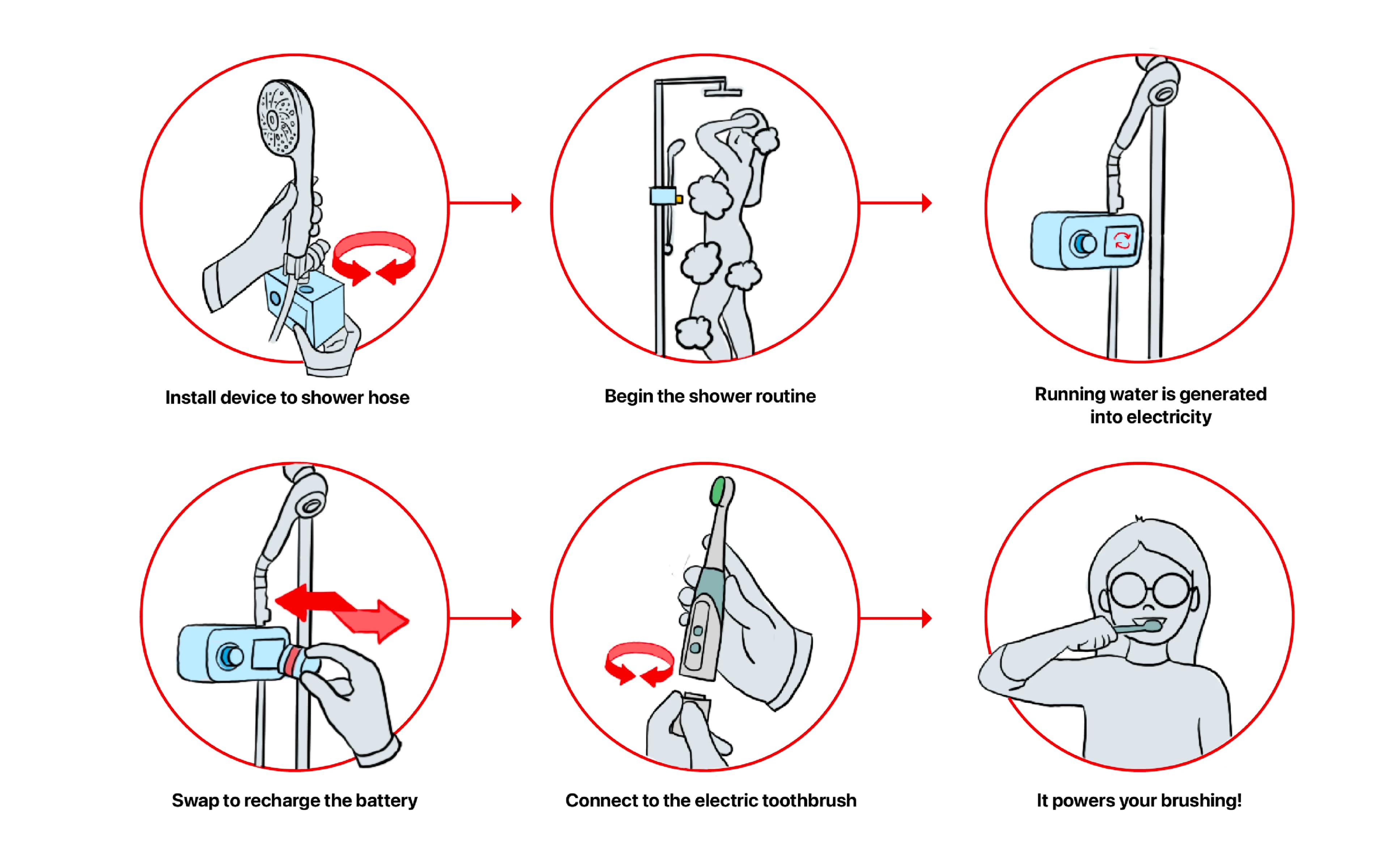 Install device to shower hose

Begin the shower routine

Running water is generated into electricity

Swap to recharge the battery

Connect to the electric toothbrush

It powers your brushing!